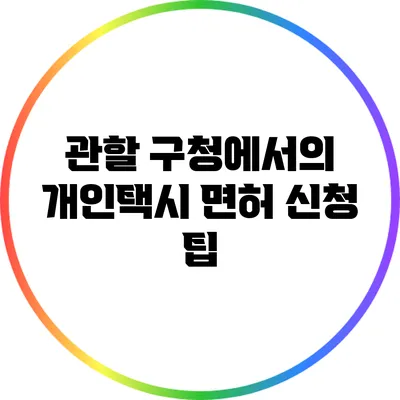 관할 구청에서의 개인택시 면허 신청 팁