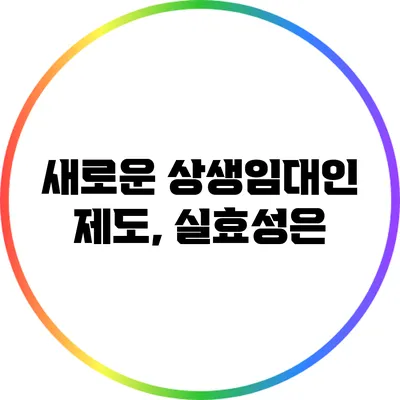 새로운 상생임대인 제도, 실효성은