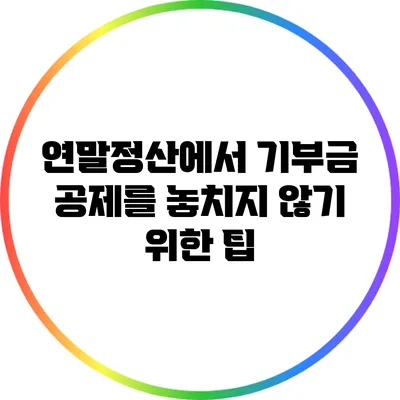 연말정산에서 기부금 공제를 놓치지 않기 위한 팁