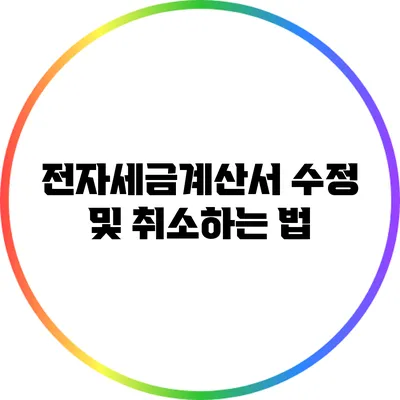 전자세금계산서 수정 및 취소하는 법