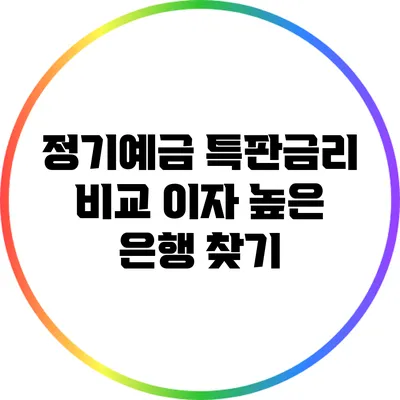 정기예금 특판금리 비교 이자 높은 은행 찾기