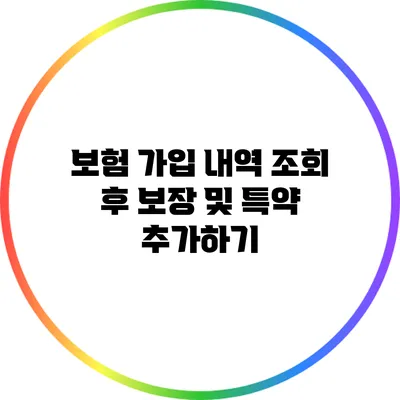 보험 가입 내역 조회 후 보장 및 특약 추가하기