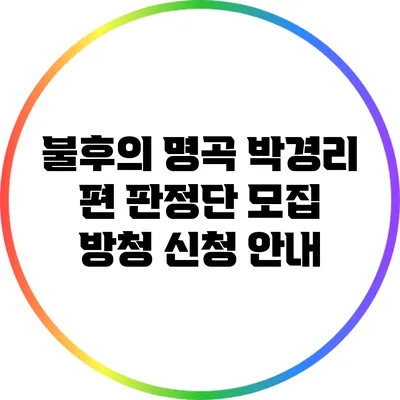 불후의 명곡 박경리 편 판정단 모집 방청 신청 안내