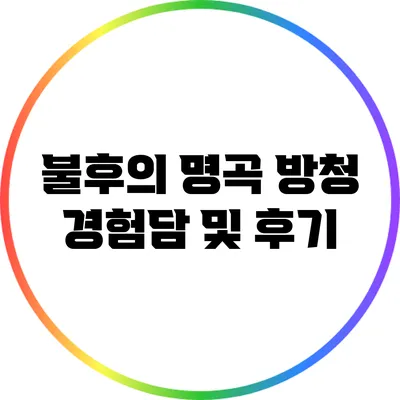 불후의 명곡 방청
경험담 및 후기