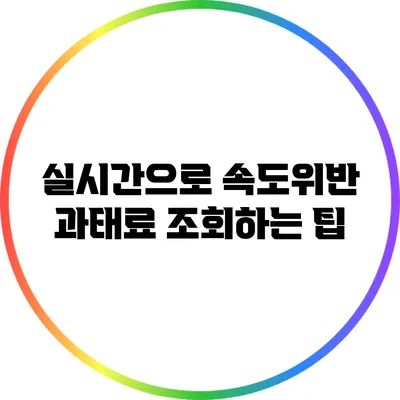 실시간으로 속도위반 과태료 조회하는 팁