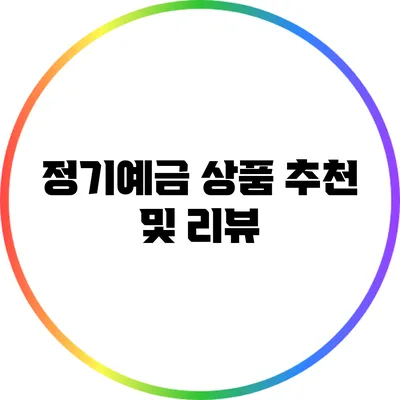 정기예금 상품 추천 및 리뷰