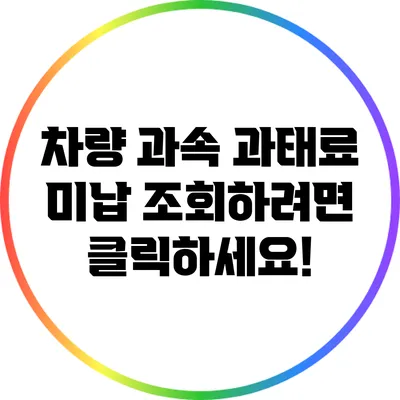 차량 과속 과태료 미납 조회하려면 클릭하세요!