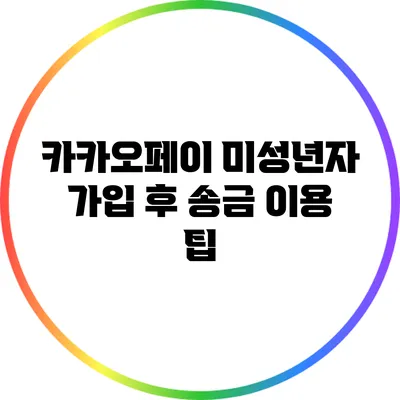 카카오페이 미성년자 가입 후 송금 이용 팁