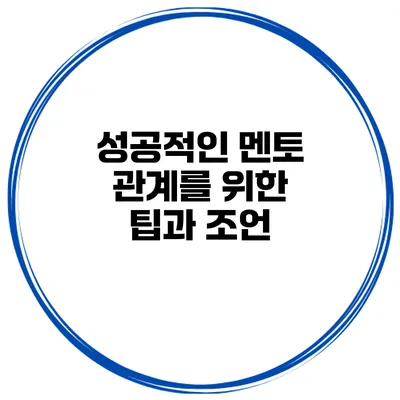 성공적인 멘토 관계를 위한 팁과 조언